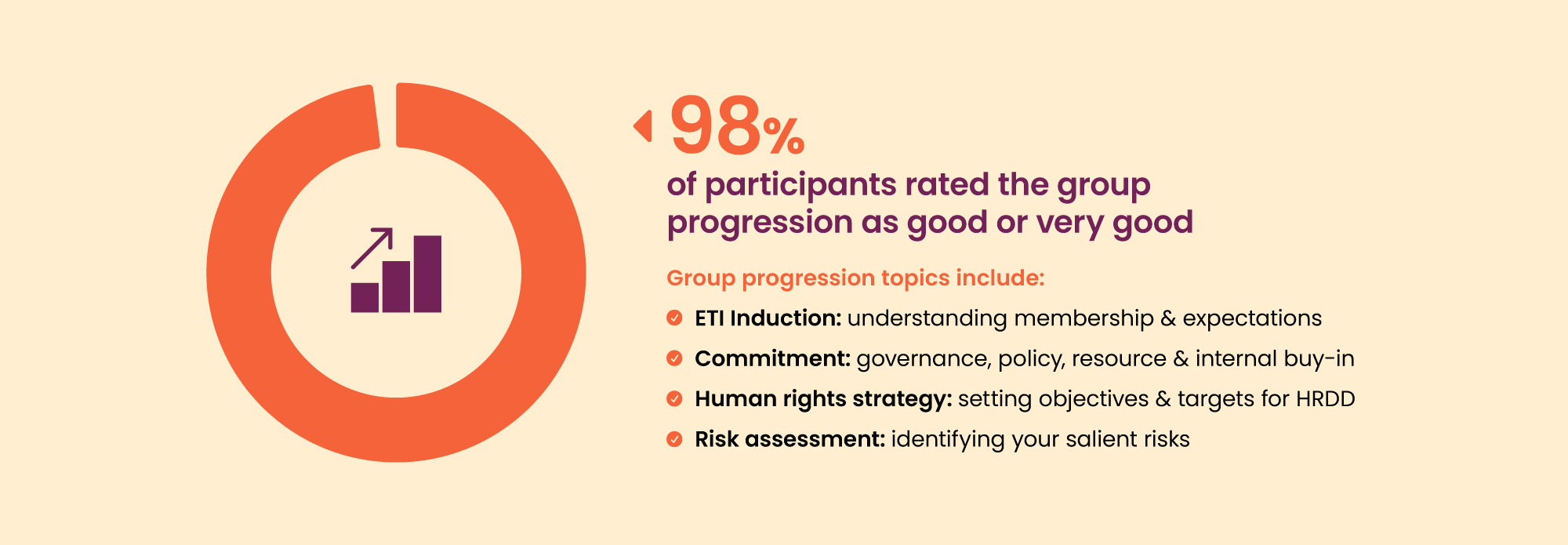 98%

of participants rated the group progression as good or very good

Group progression topics include:

ETI Induction: understanding membership & expectations

Commitment: governance, policy, resource & internal buy-in

Human rights strategy: setting objectives & targets for HRDD

Risk assessment: identifying your salient risks